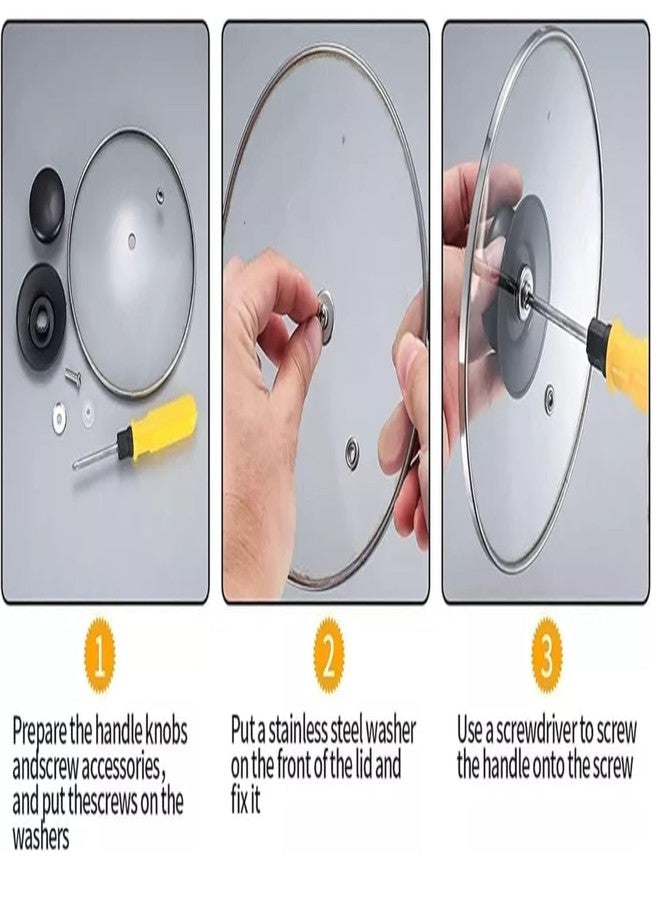 1

Prepare the handle knobs andscrew accessories, and put thescrews on the washers

2

Put a stainless steel washer on the front of the lid and fix it

3

Use a screwdriver to screw the handle onto the screw